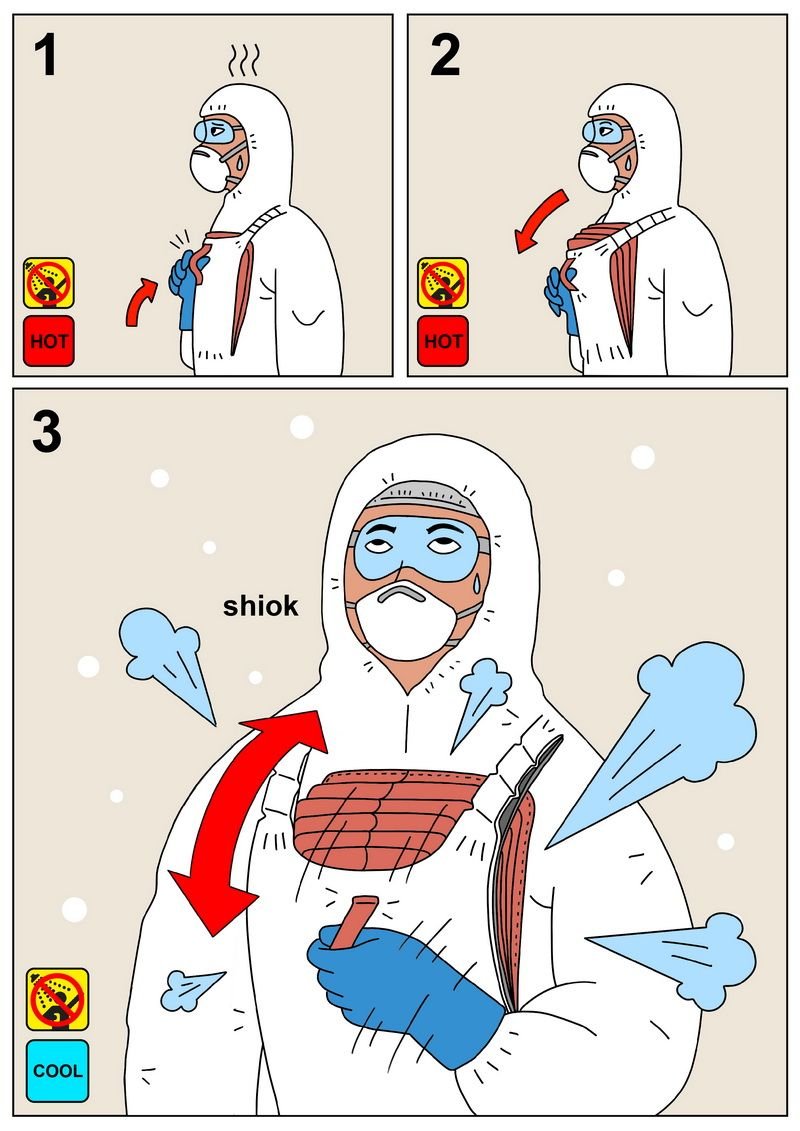 1

HOT

2

HOT

3

shiok

COOL